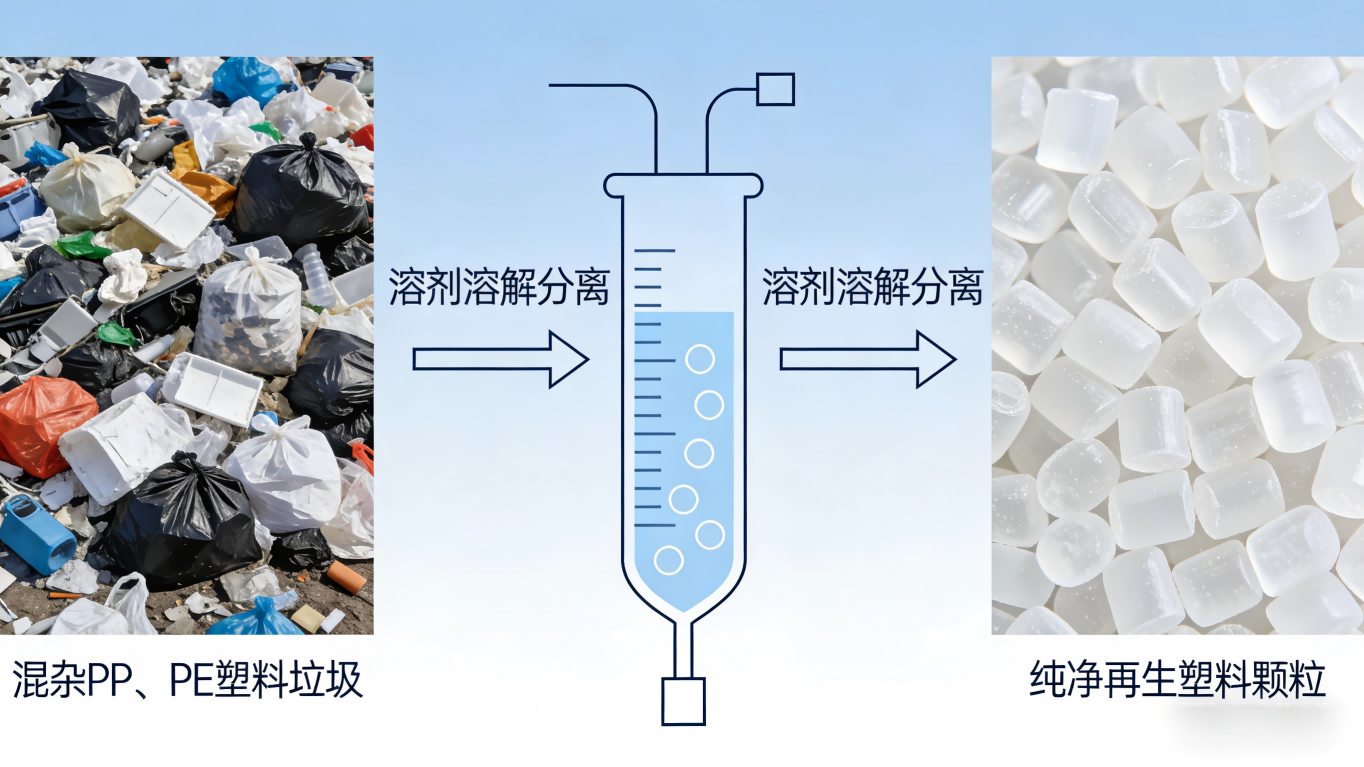 溶剂溶解分离

溶剂溶解分离

混杂PP、PE塑料垃圾

纯净再生塑料颗粒